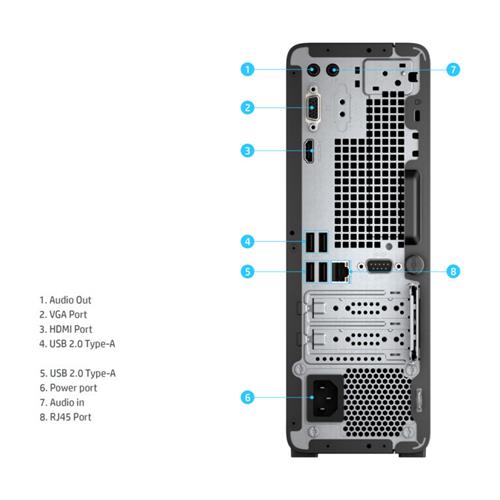 1
7
2
3
4
5
8
6

1. Audio Out
2. VGA Port
3. HDMI Port
4. USB 2.0 Type-A

5. USB 2.0 Type-A
6. Power port
7. Audio in
8. RJ45 Port